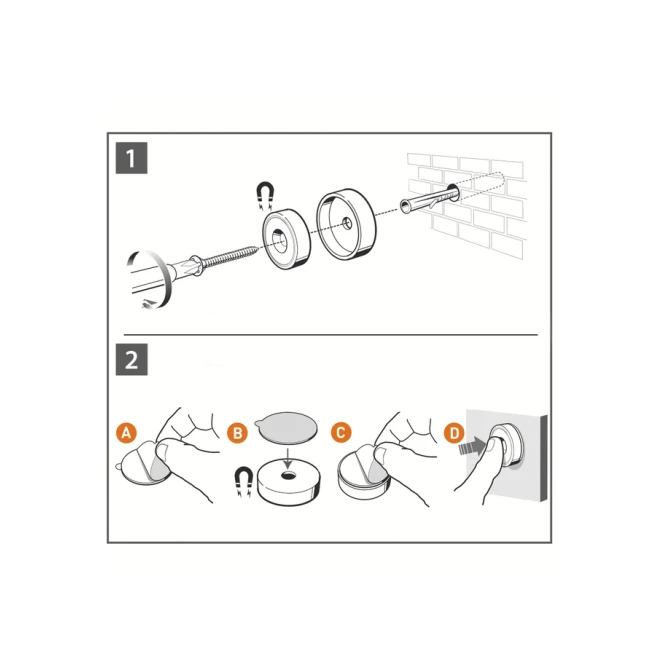 1

2

A

B

C

D