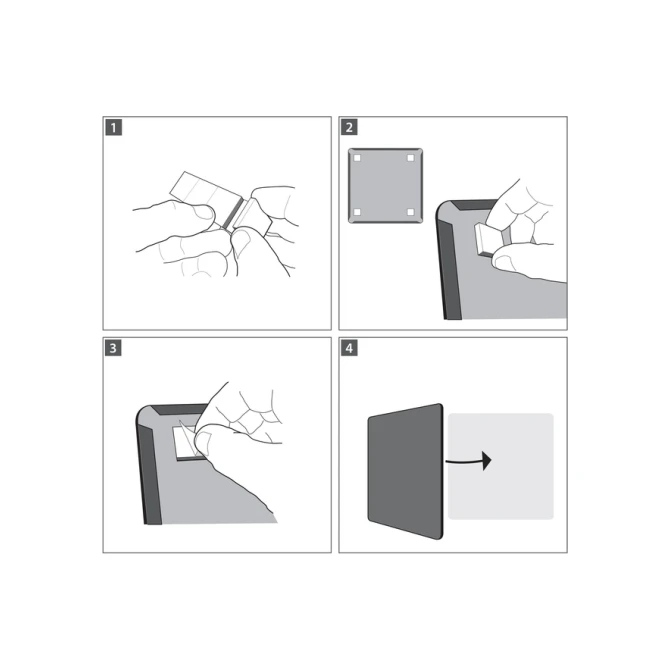 1

2

3

4